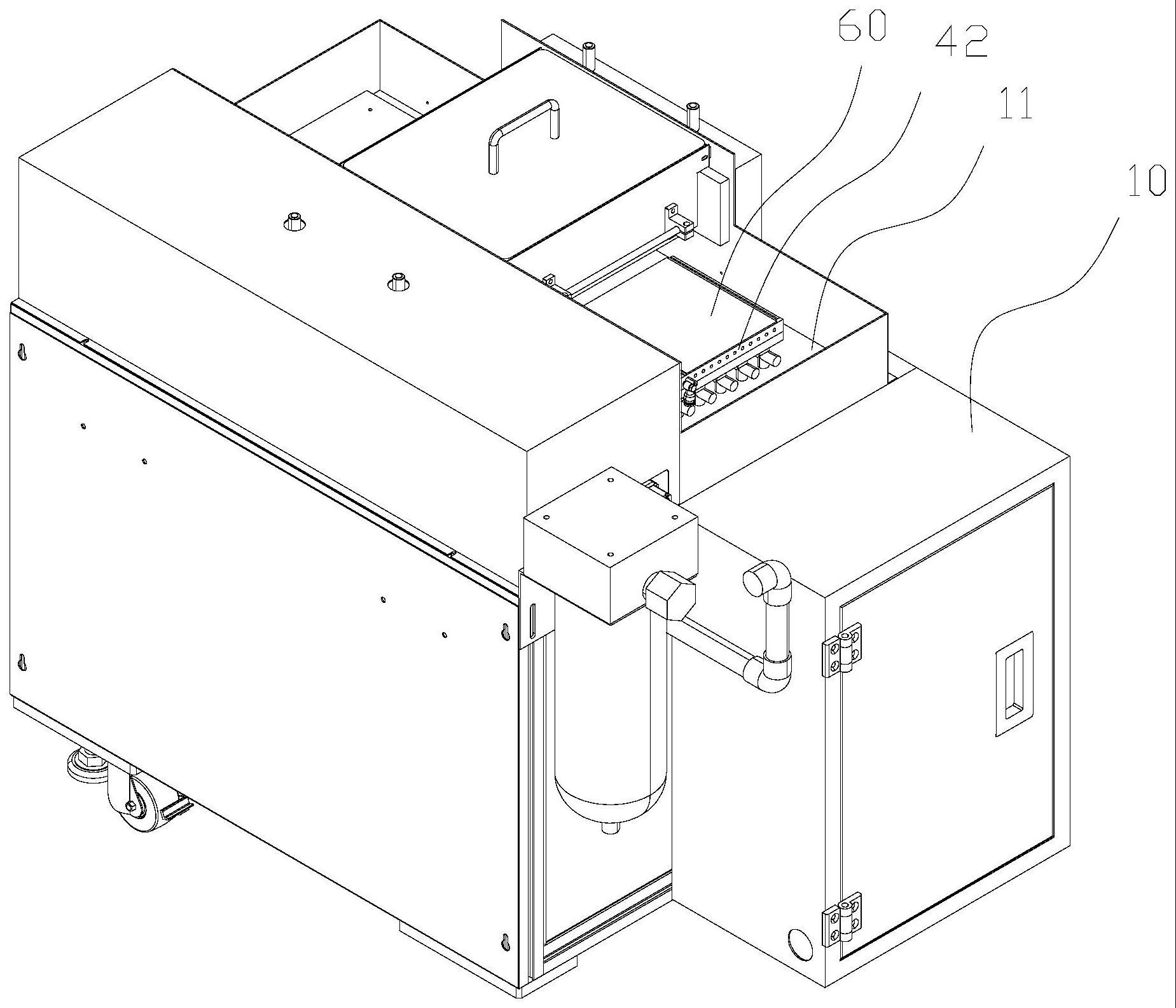 60
42
11
10